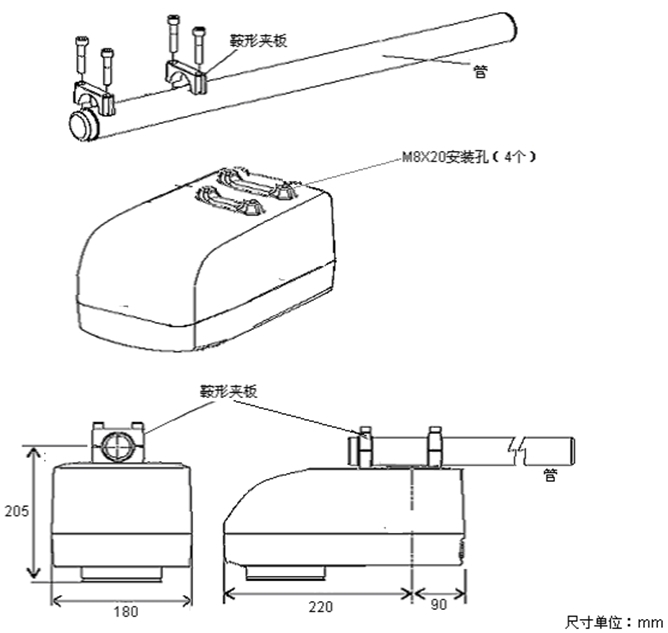 鞍形夹板
管
M8X20安装孔（4个）
鞍形夹板
管
205
180
220
90
尺寸单位：mm