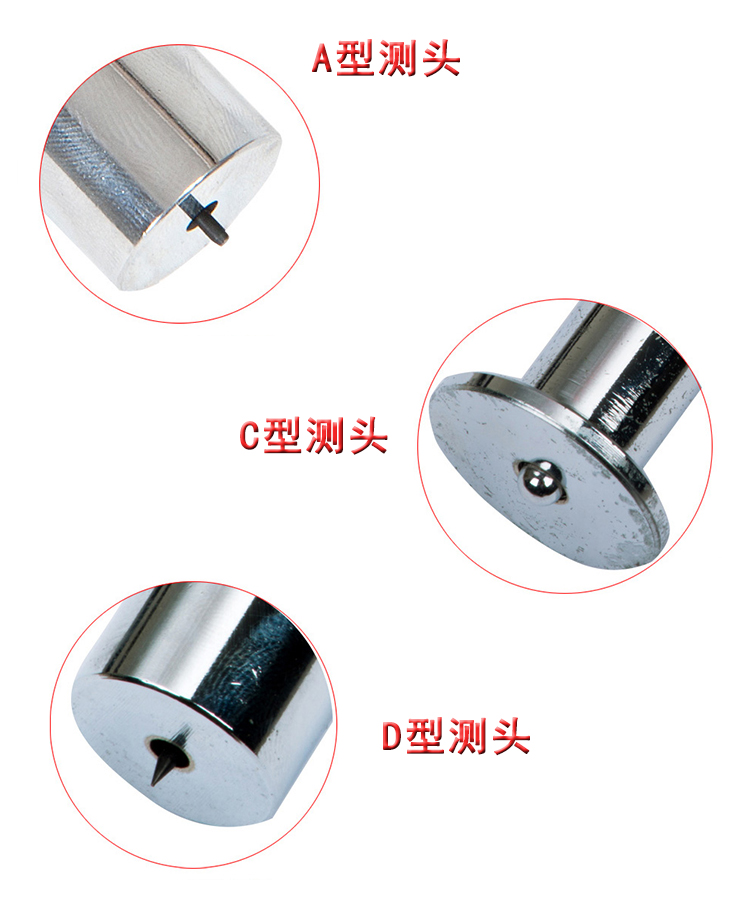 A型测头

C型测头

D型测头